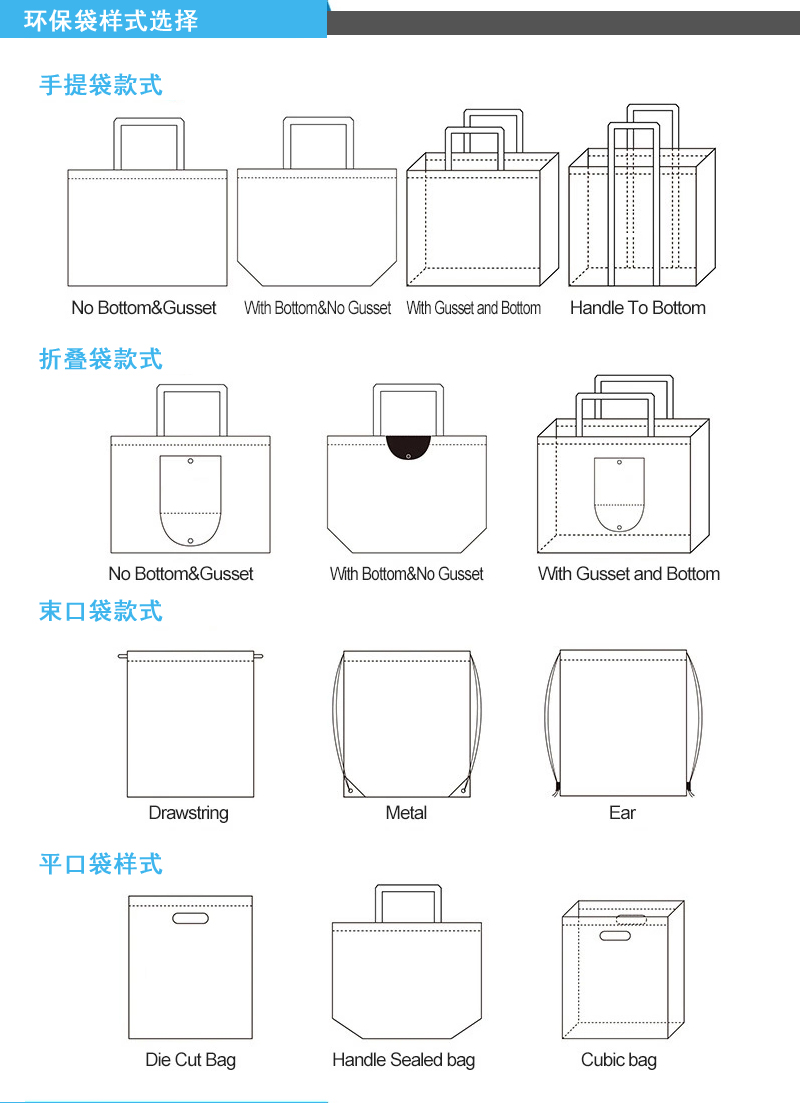 环保袋样式选择

手提袋款式

No Bottom&Gusset

With Bottom&No Gusset

With Gusset and Bottom

Handle To Bottom

折叠袋款式

No Bottom&Gusset

With Bottom&No Gusset

With Gusset and Bottom

束口袋款式

Drawstring

Metal

Ear

平口袋样式

Die Cut Bag

Handle Sealed bag

Cubic bag