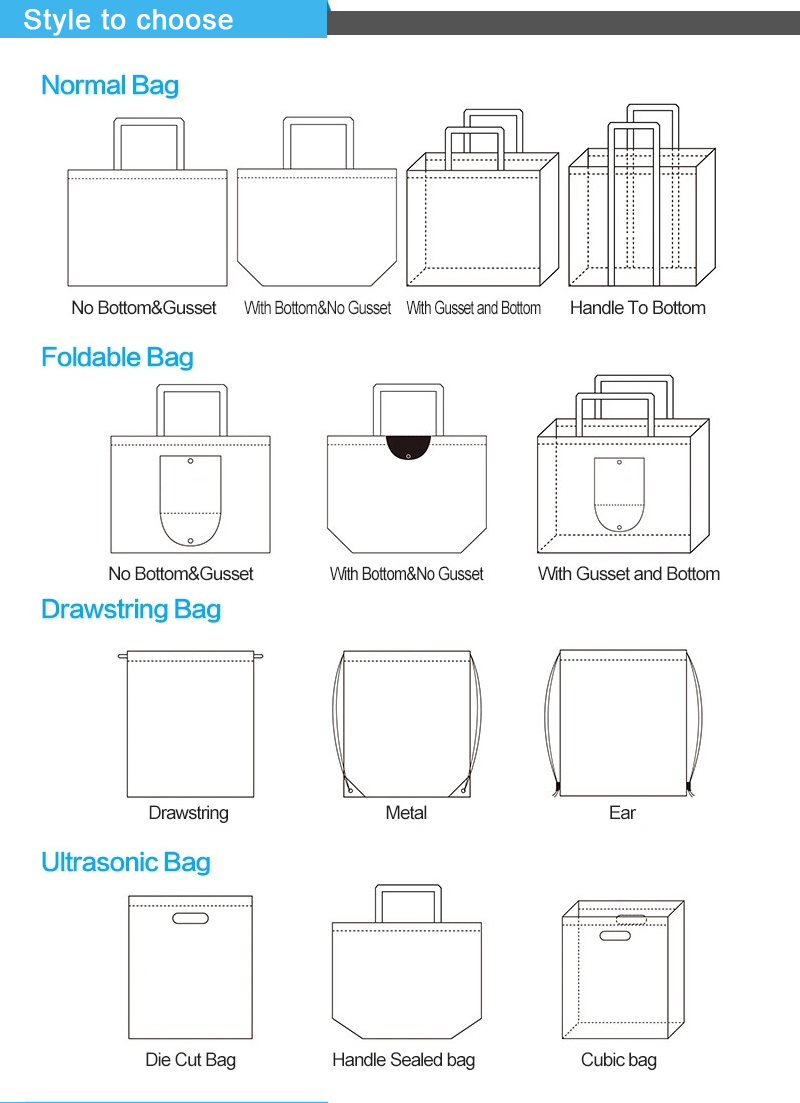 Style to choose

Normal Bag

No Bottom&Gusset

With Bottom&No Gusset

With Gusset and Bottom

Handle To Bottom

Foldable Bag

No Bottom&Gusset

With Bottom&No Gusset

With Gusset and Bottom

Drawstring Bag

Drawstring

Metal

Ear

Ultrasonic Bag

Die Cut Bag

Handle Sealed bag

Cubic bag